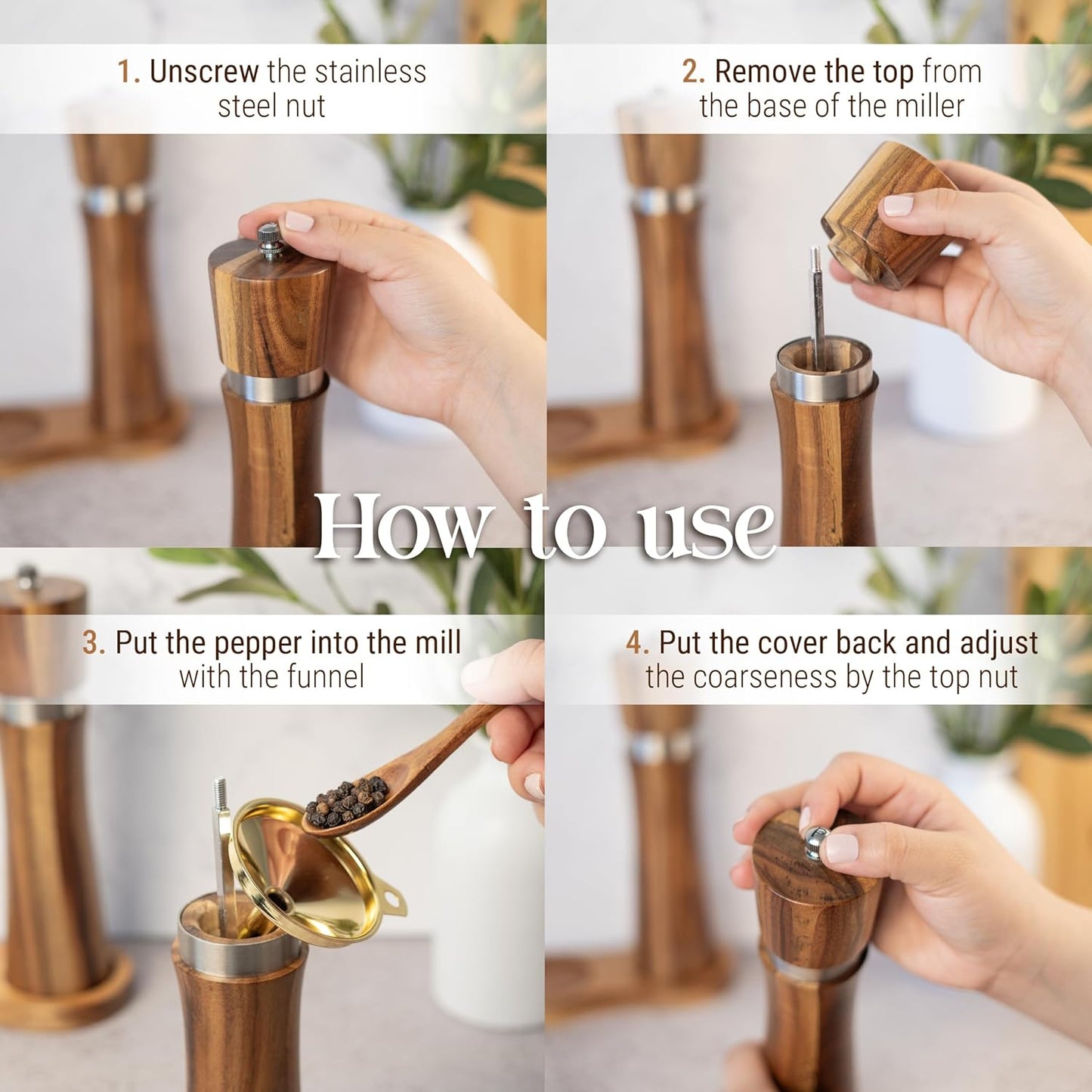 1. Unscrew the stainless steel nut

2. Remove the top from the base of the miller

How to use

3. Put the pepper into the mill with the funnel

4. Put the cover back and adjust the coarseness by the top nut