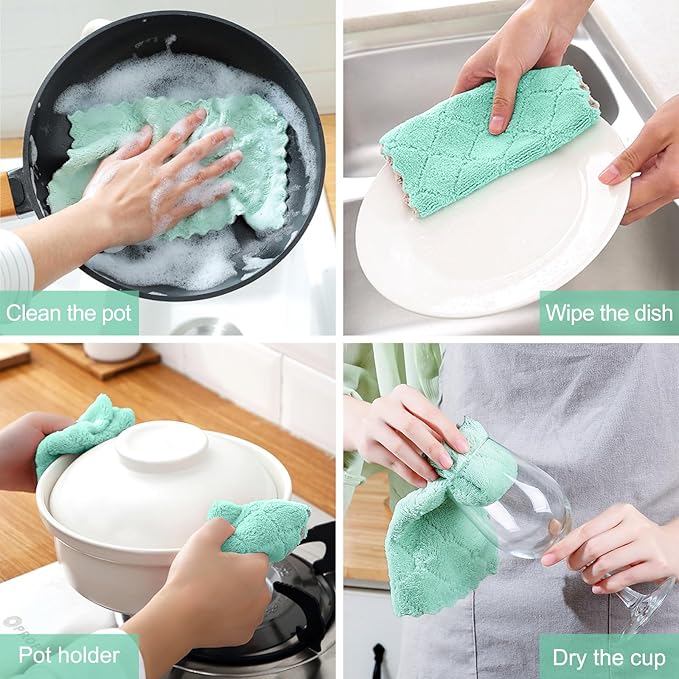 Clean the pot

Wipe the dish

Pot holder

Dry the cup