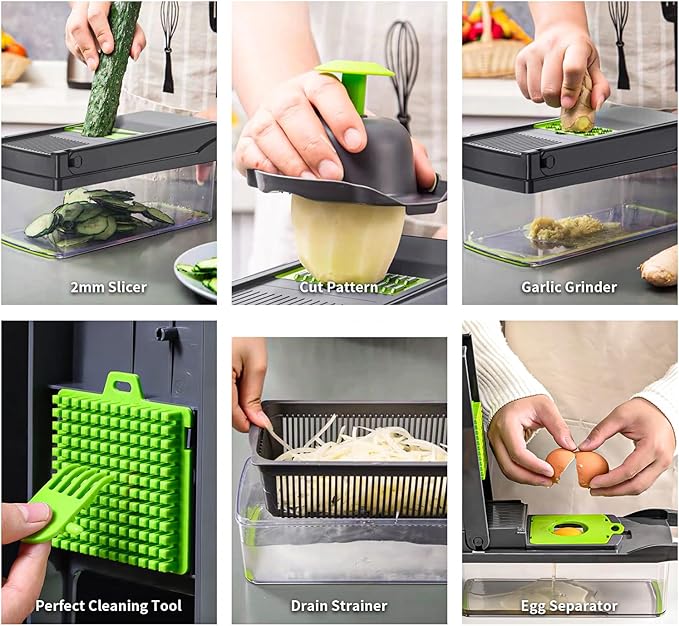 2mm Slicer

Cut Pattern

Garlic Grinder

Perfect Cleaning Tool

Drain Strainer

Egg Separator