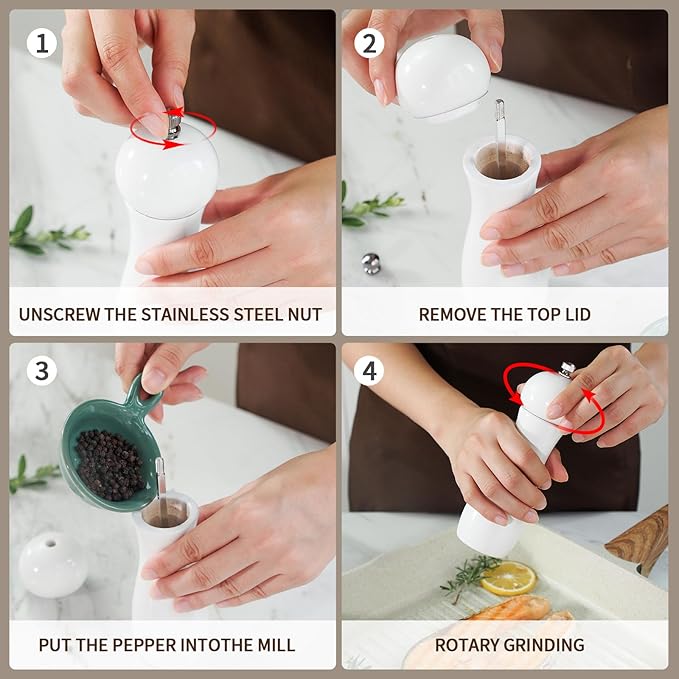 1

UNSCREW THE STAINLESS STEEL NUT

2

REMOVE THE TOP LID

3

PUT THE PEPPER INTOTHE MILL

4

ROTARY GRINDING