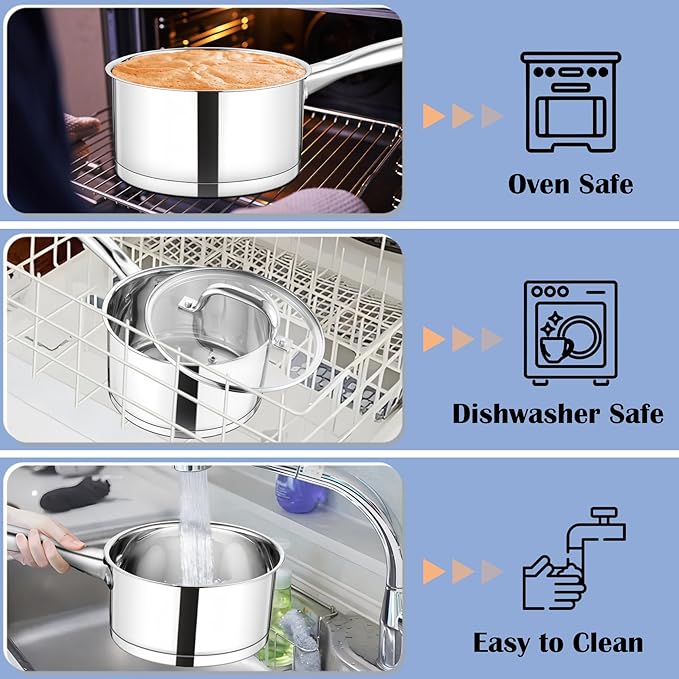 Oven Safe

Dishwasher Safe

Easy to Clean