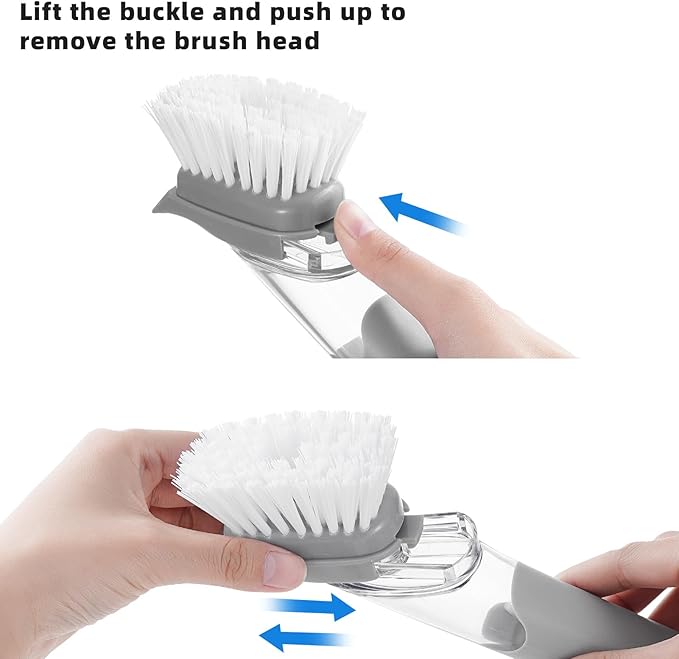 Lift the buckle and push up to remove the brush head